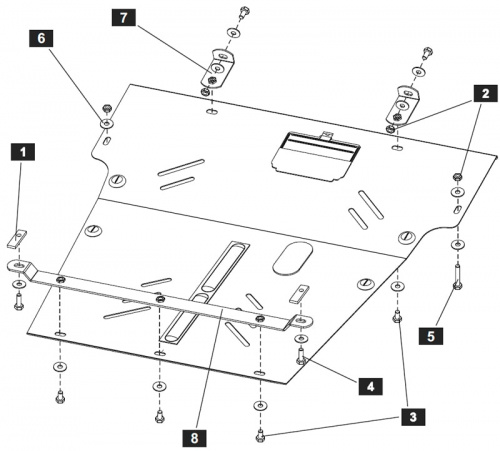 7
6
2
1
5
4
3
8