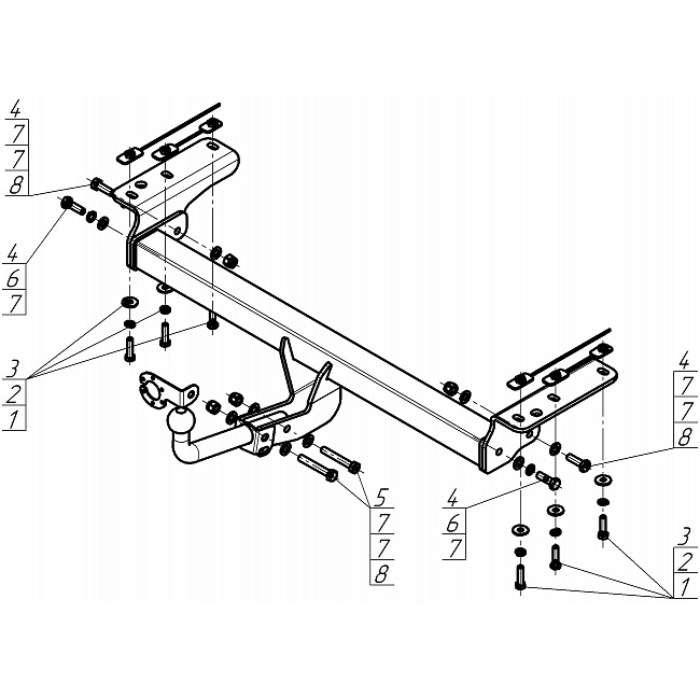 4
7
7
8

4
6
7

3
2
1

5
7
7
8

4
6
7

4
7
7
8

3
2
1