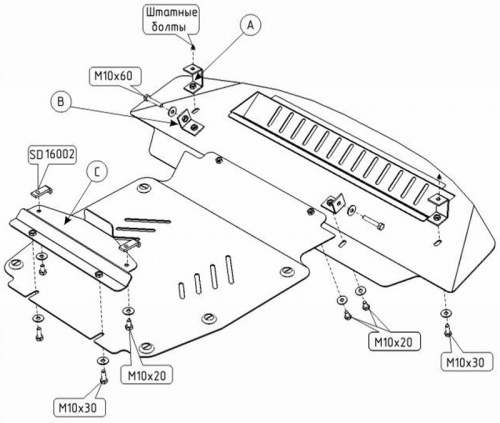 Штатные болты

A

M10x60

B

SD 16002

C

M10x20

M10x30

M10x20

M10x30