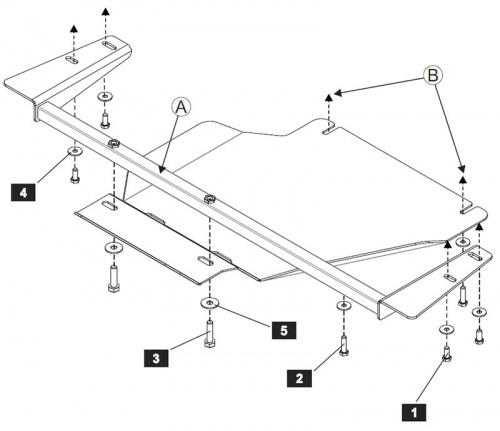 B
A
4
5
3
2
1