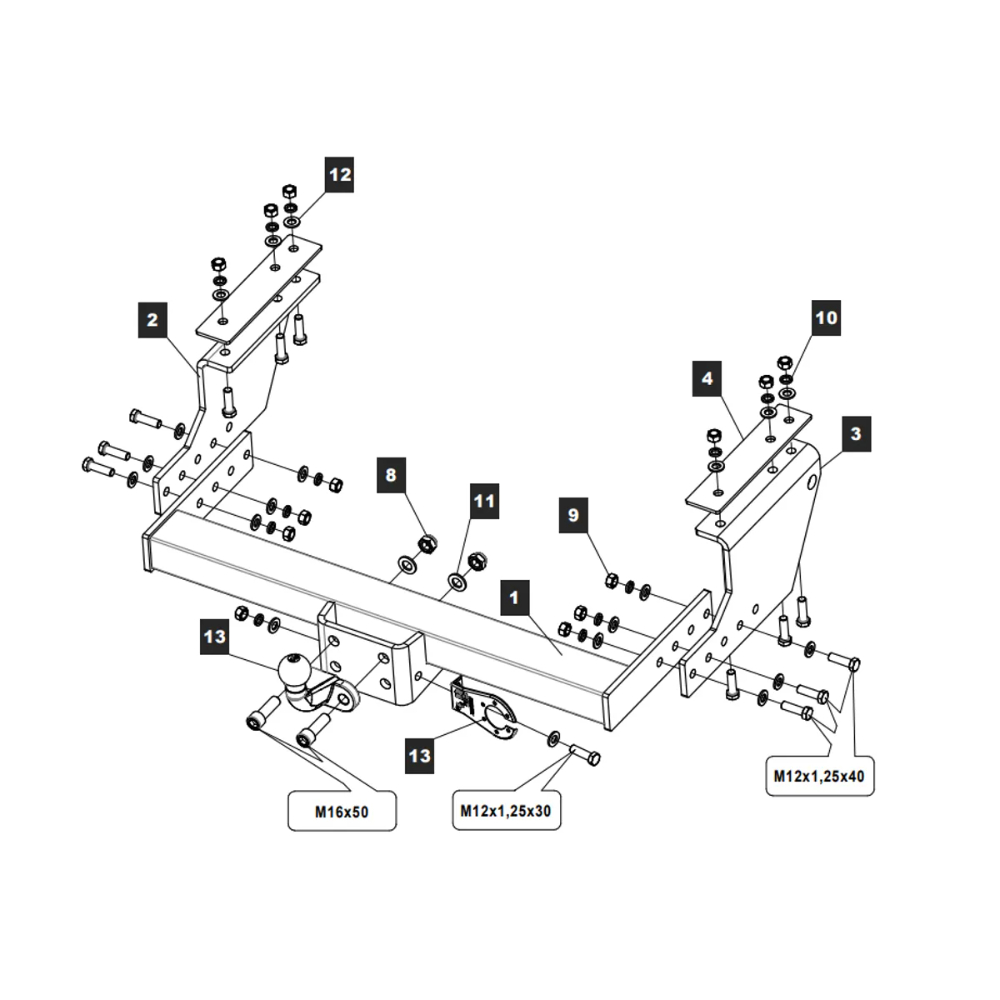 12

2

10

4

3

8

11

9

1

13

13

M16x50

M12x1,25x30

M12x1,25x40