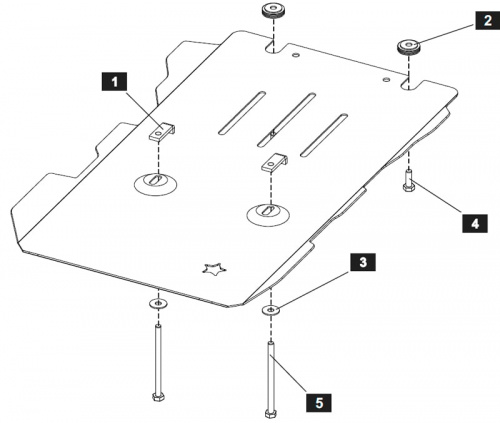 2
1
4
3
5