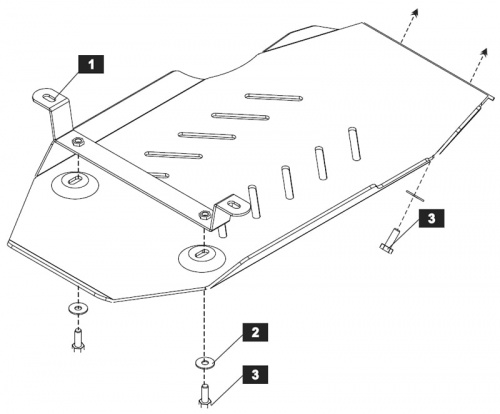 1
3
2
3