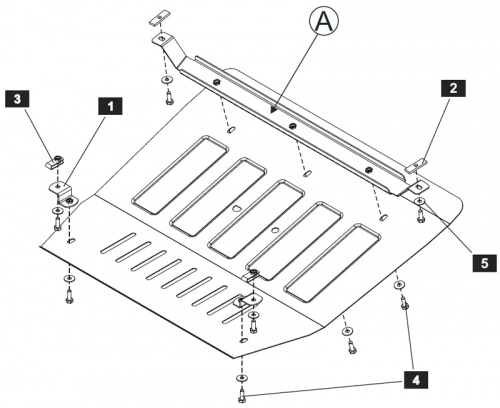 A
3
1
2
5
4