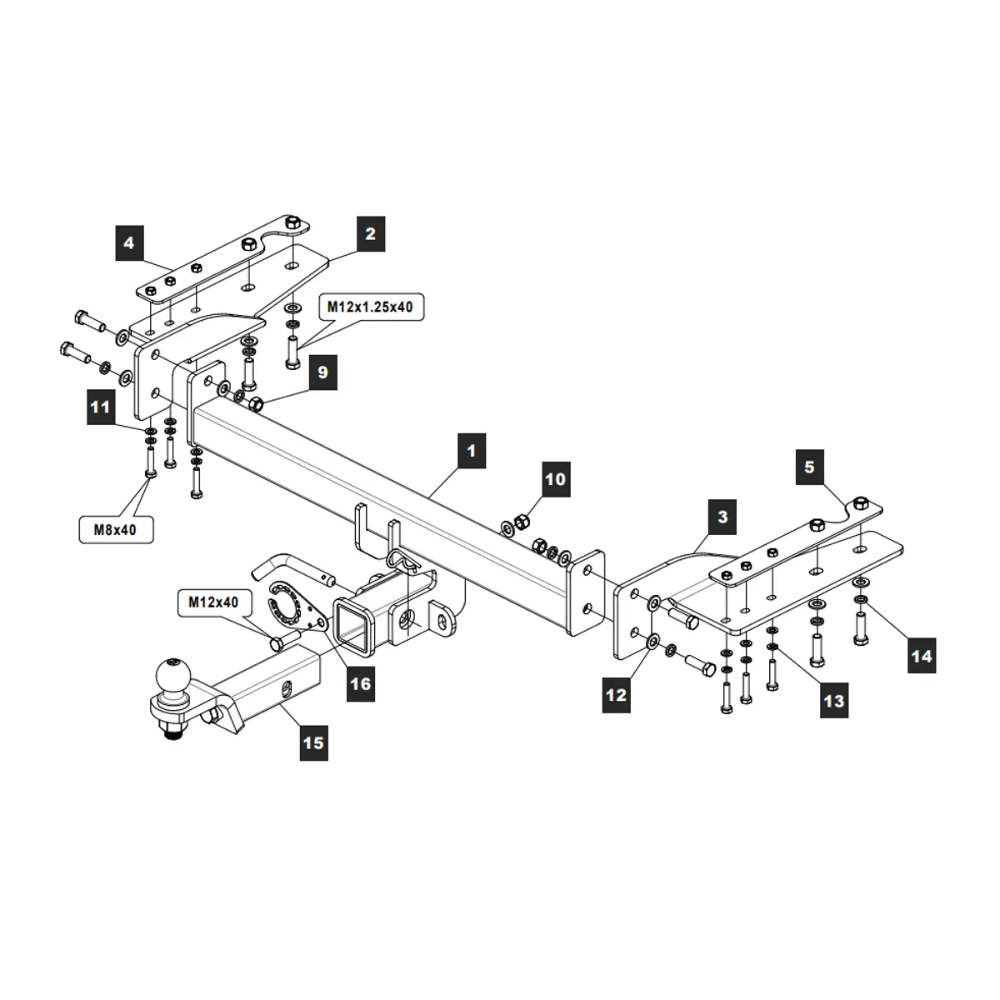 4
2
M12x1.25x40
9
11
M8x40
1
10
5
3
M12x40
16
15
12
13
14