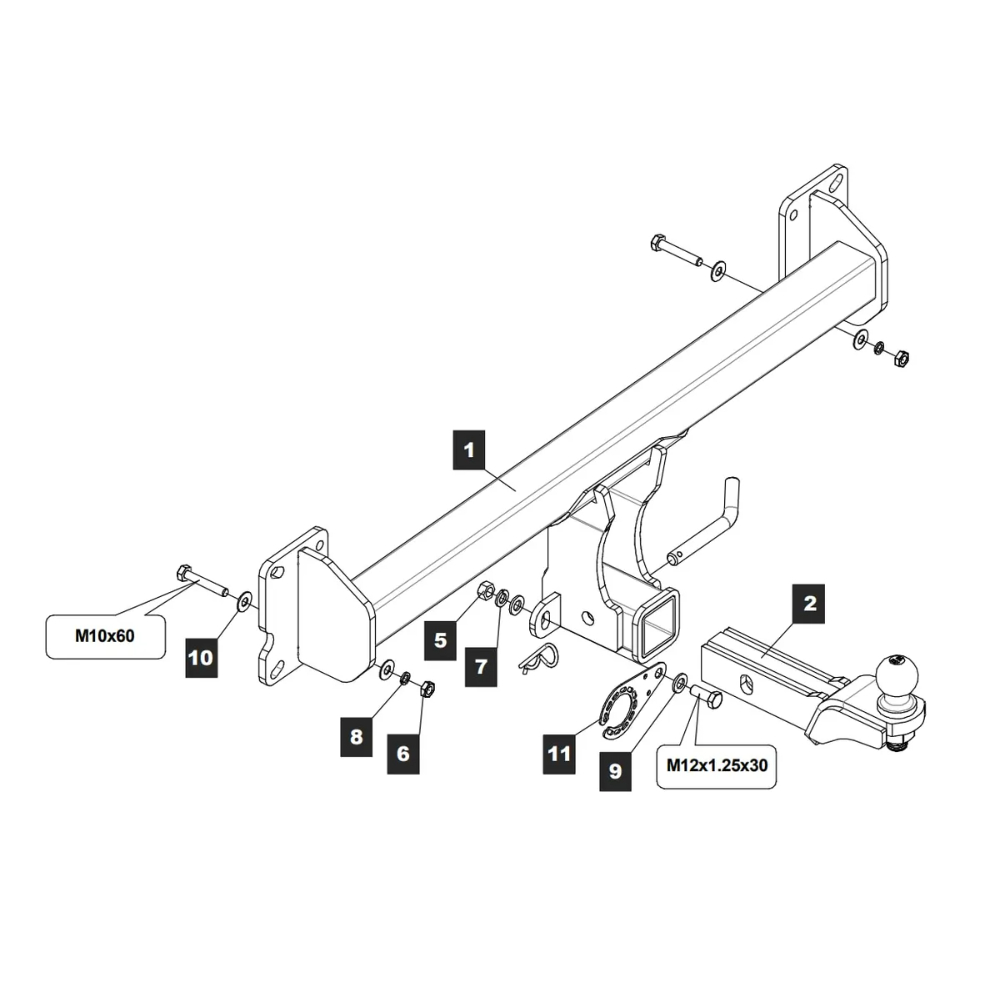 1
2
M10x60
10
5
7
8
6
11
9
M12x1.25x30