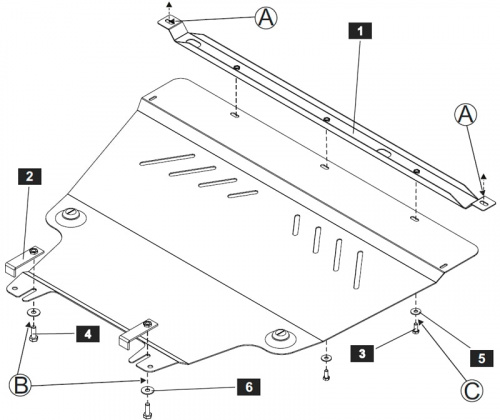 A
1
A
2
4
3
5
B
6
C