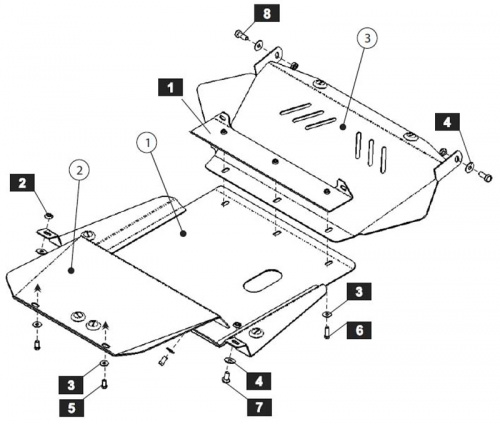 8
3
1
4
1
2
2
3
6
3
4
5
7