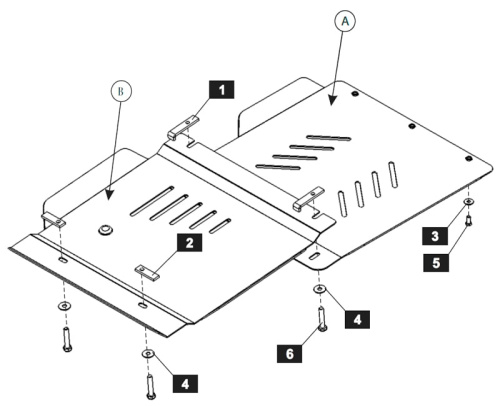 A
B
1
2
3
5
4
6
4