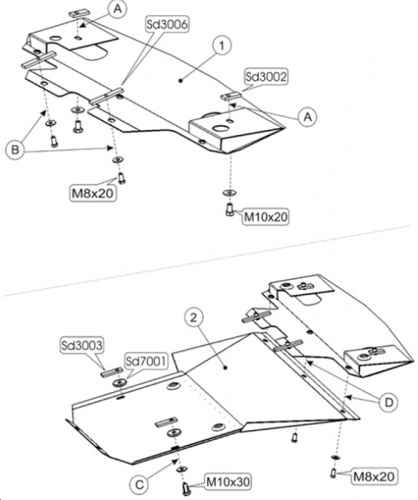 A
Sd3006
1
Sd3002
A
B
M8x20
M10x20

2
Sd3003
Sd7001
D
C
M10x30
M8x20