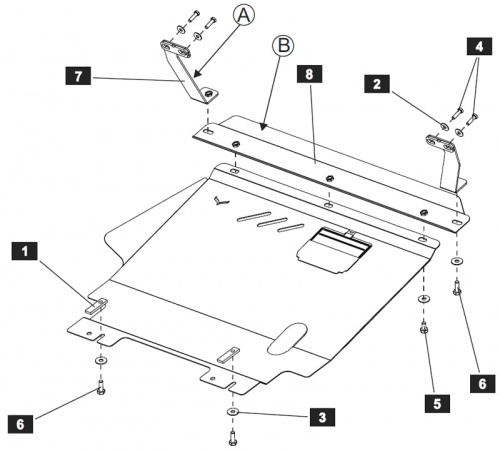 A
B
7
8
4
2
1
6
5
6
3