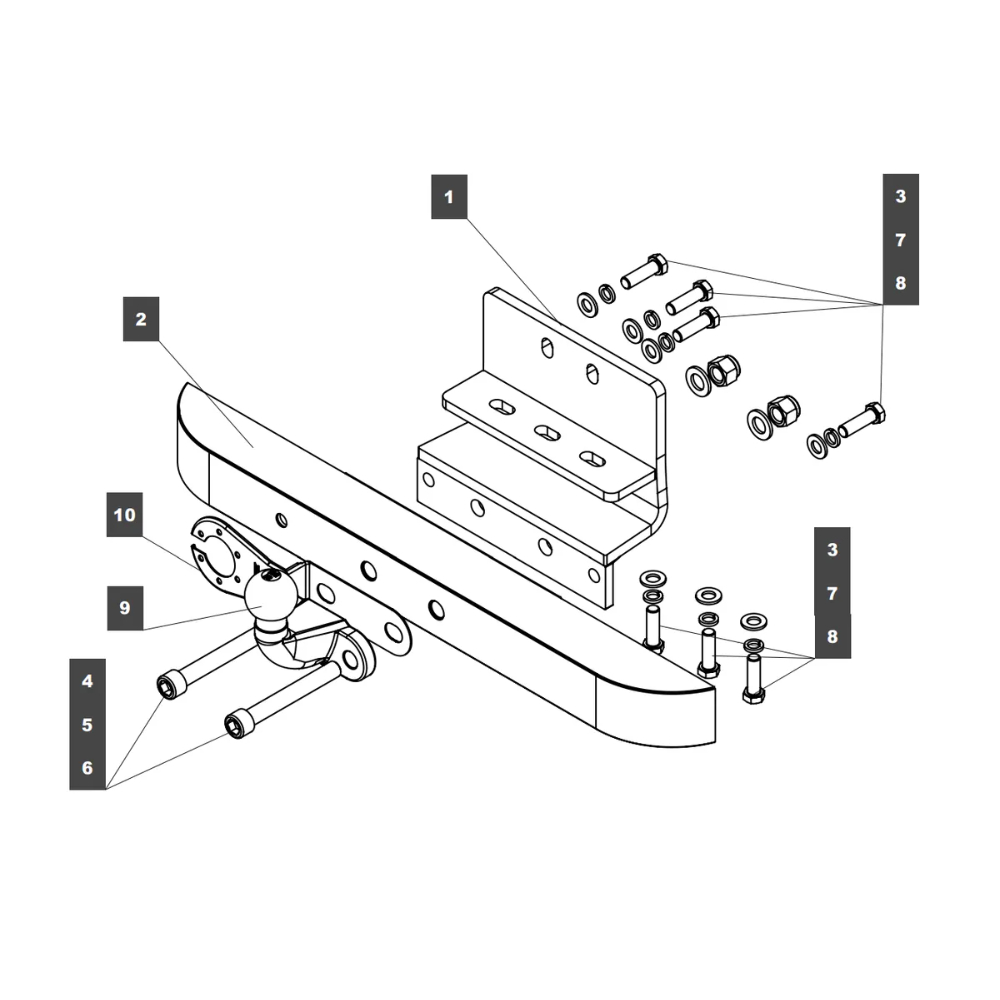 1
3
7
8
2
10
9
3
7
8
4
5
6