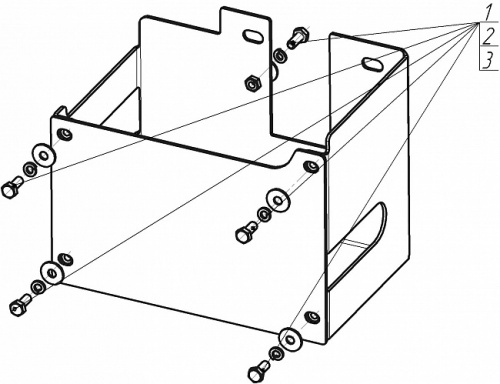 1
2
3