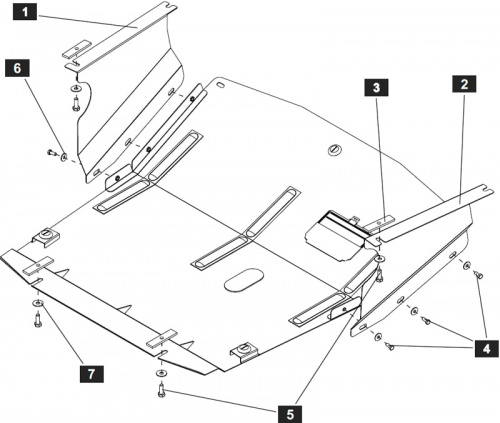 1
6
3
2
4
7
5