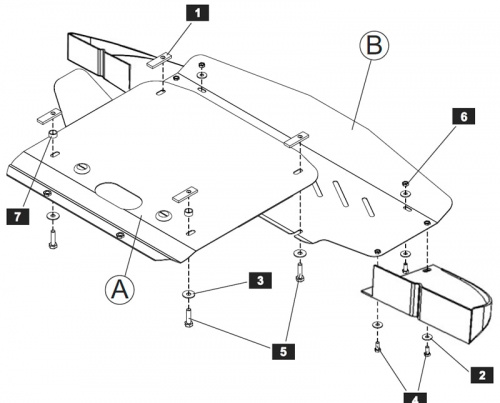 1
B
6
7
A
3
5
2
4