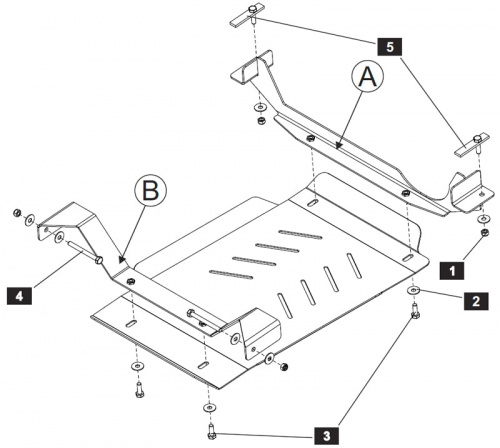 5
A
B
1
4
2
3