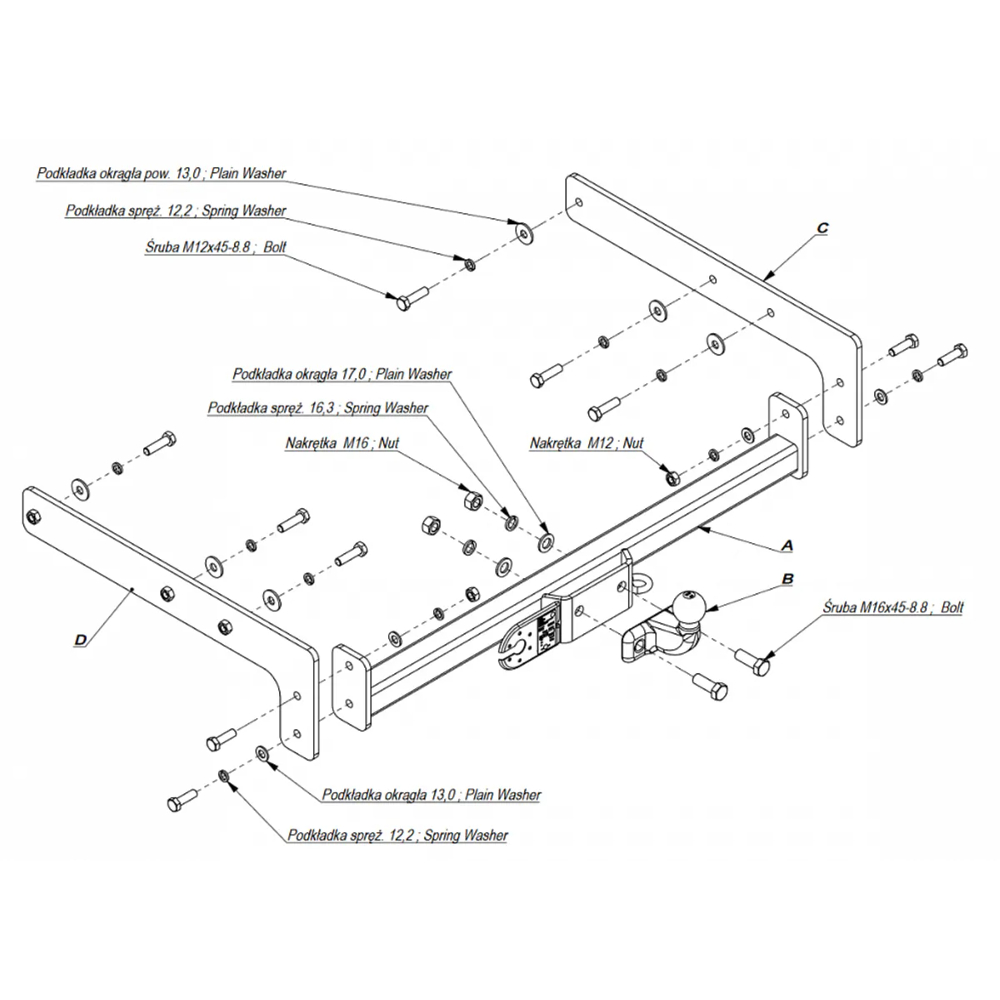 Podkładka okrągła pow. 13,0 ; Plain Washer

Podkładka spręż. 12,2 ; Spring Washer

Śruba M12x45-8.8 ; Bolt

C

Podkładka okrągła 17,0 ; Plain Washer

Podkładka spręż. 16,3 ; Spring Washer

Nakrętka M16 ; Nut

Nakrętka M12 ; Nut

A

B

Śruba M16x45-8.8 ; Bolt

D

Podkładka okrągła 13,0 ; Plain Washer

Podkładka spręż. 12,2 ; Spring Washer