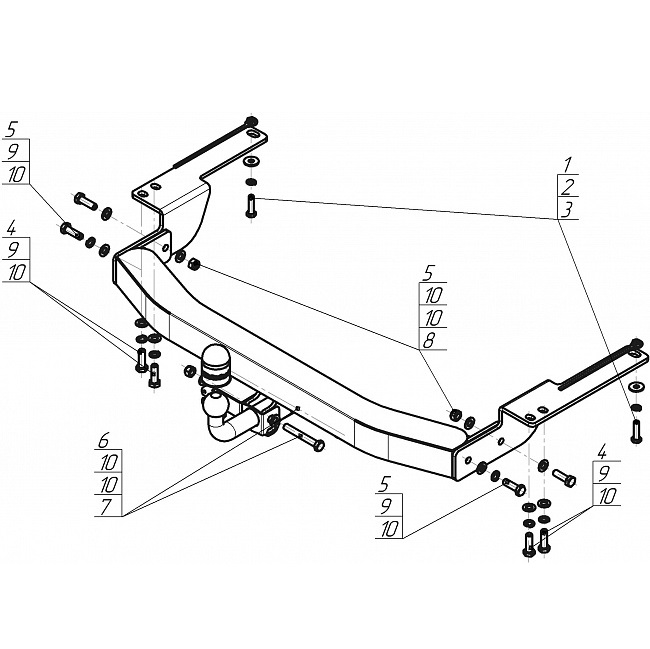 5
9
10

4
9
10

1
2
3

5
10
10
8

6
10
10
7

5
9
10

4
9
10