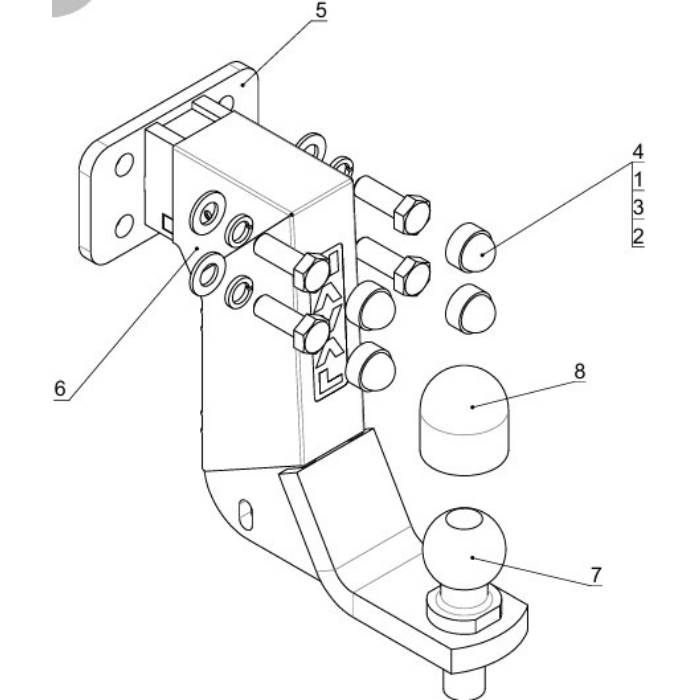 5

4
1
3
2

6

8

7