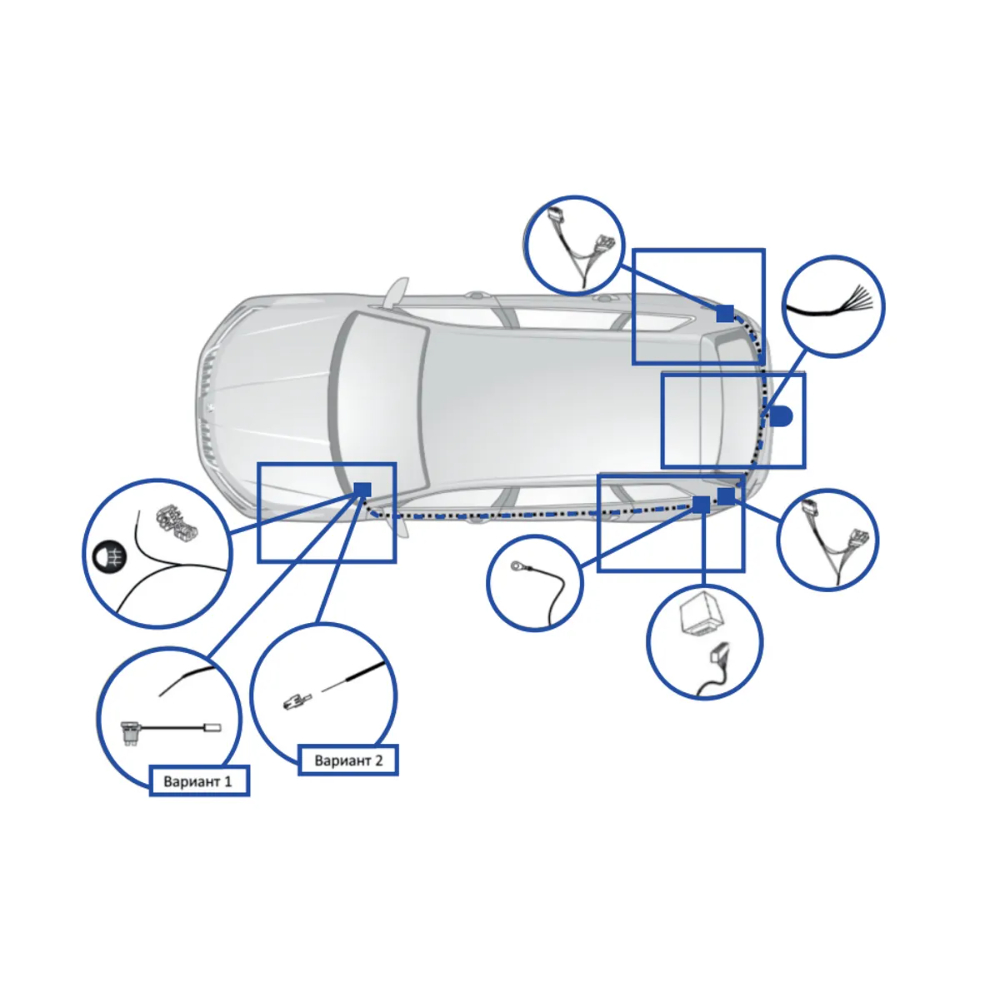 Вариант 1

Вариант 2