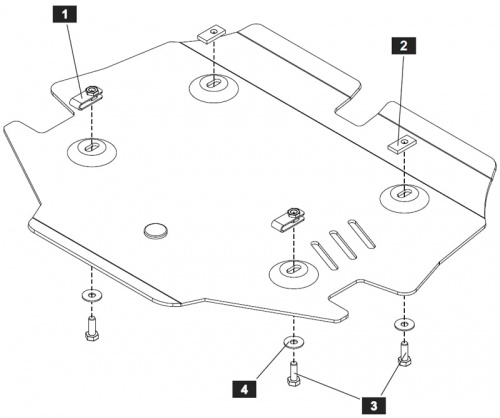 1
2
4
3