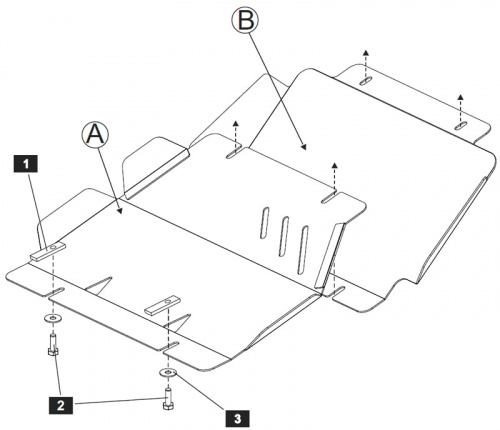 B
A
1
2
3