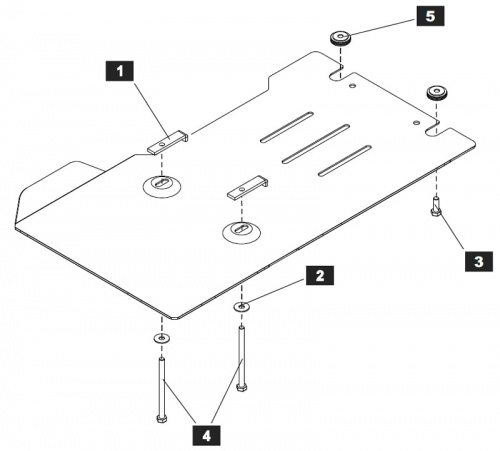 5

1

3

2

4