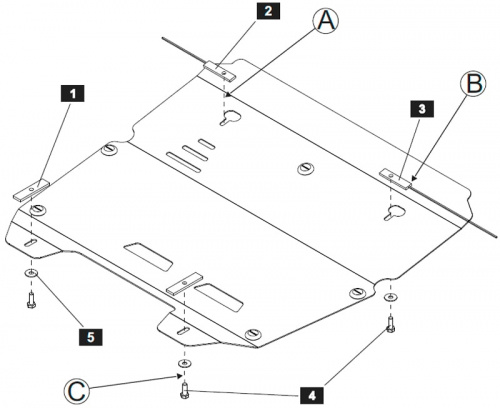 2
A
1
B
3
5
C
4