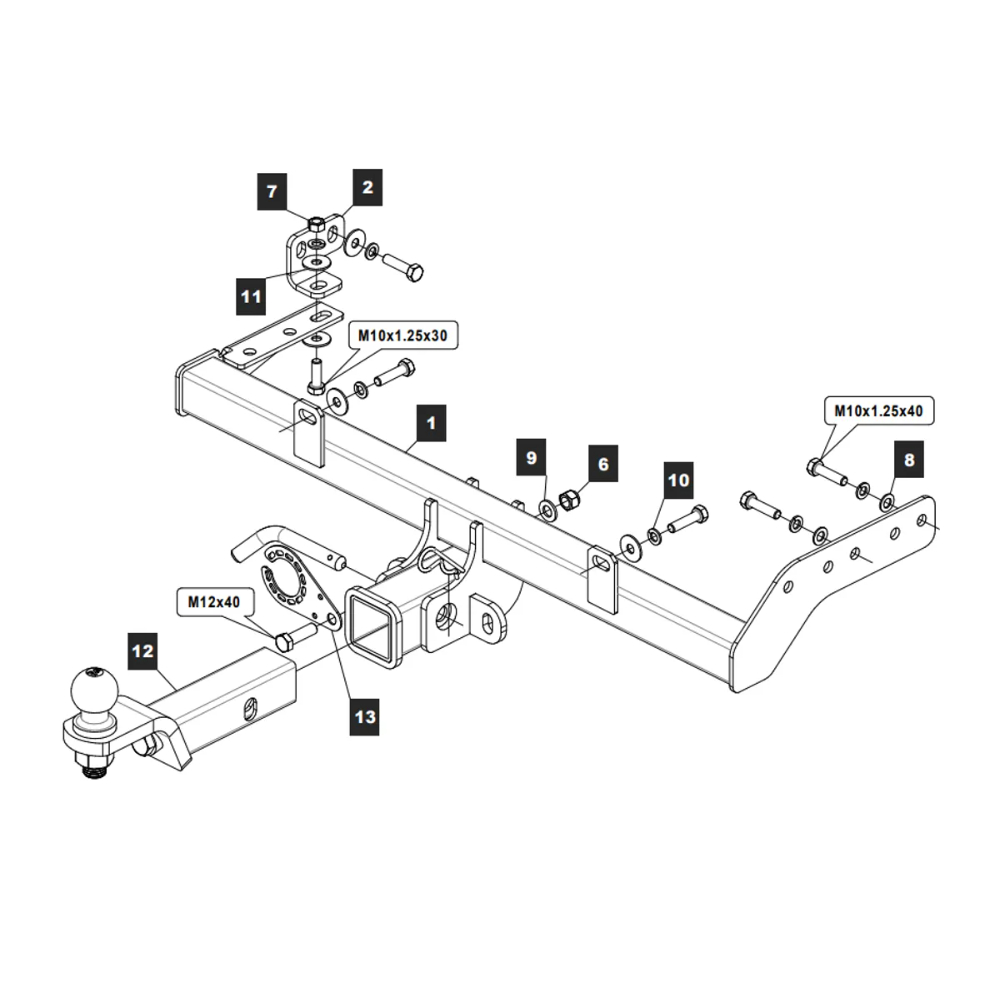 7
2
11
M10x1.25x30
1
9
6
10
M10x1.25x40
8
M12x40
12
13