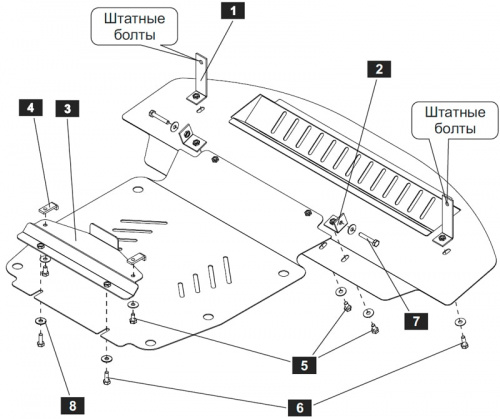 Штатные болты

1

2

Штатные болты

4

3

7

5

8

6