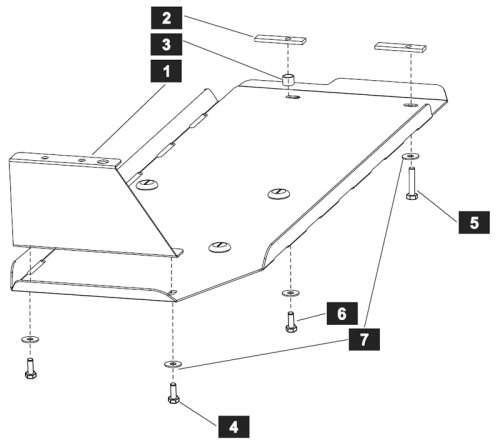 2
3
1
5
6
7
4