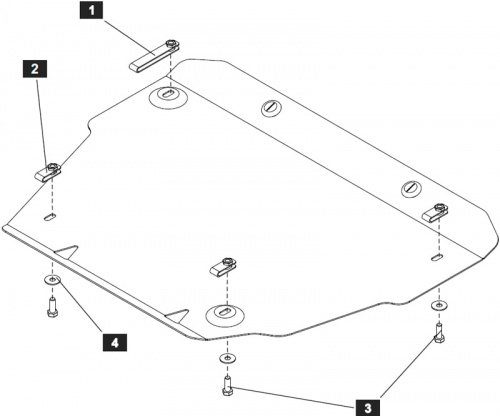 1
2
4
3